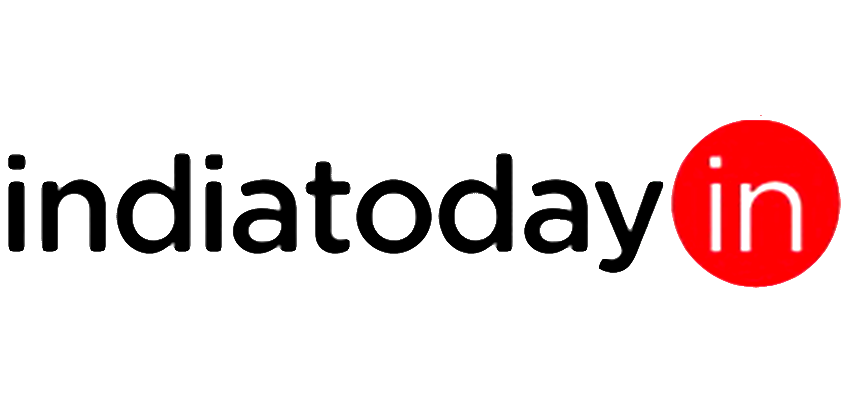 indiatoday in